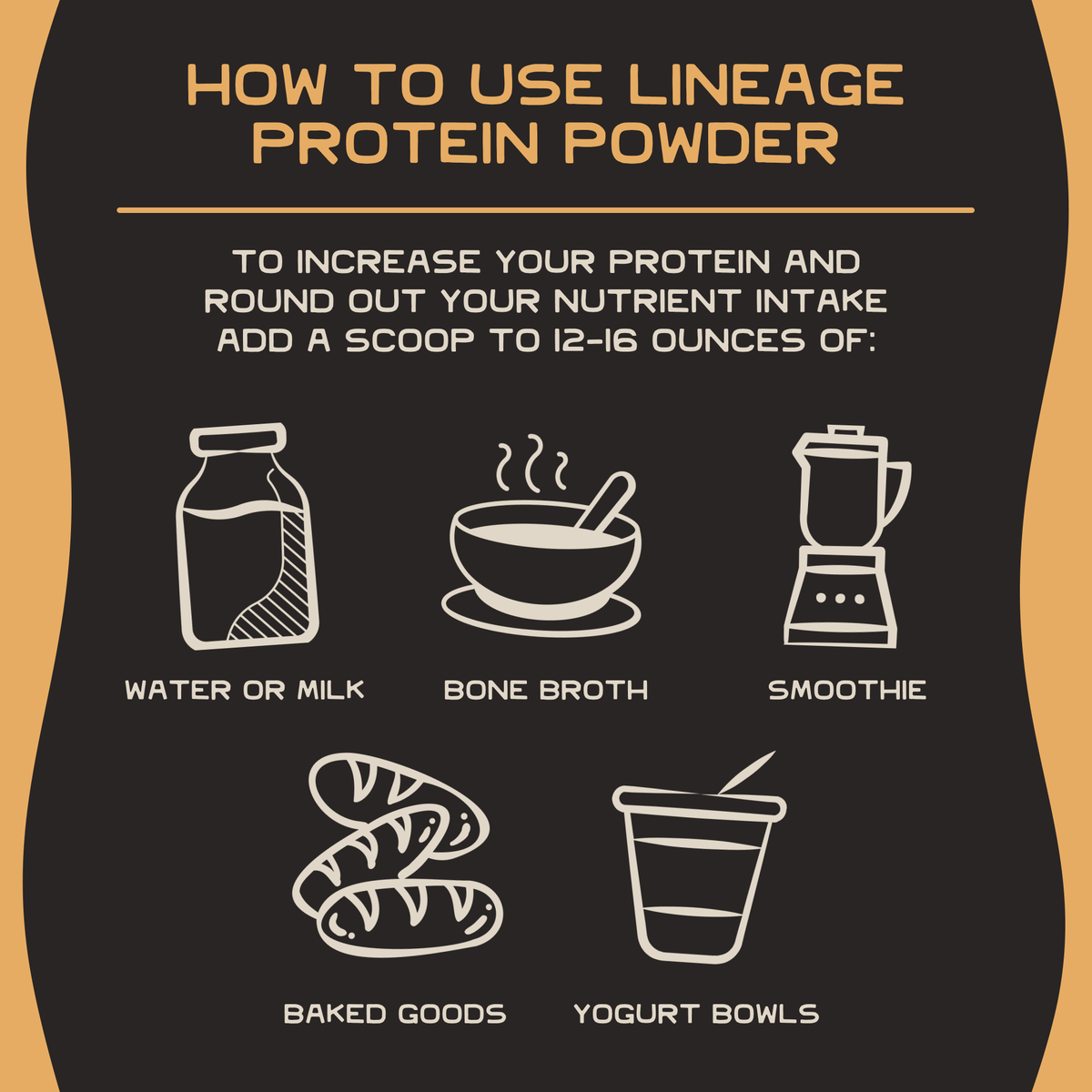 HOW TO USE LINEAGE PROTEIN POWDER

TO INCREASE YOUR PROTEIN AND ROUND OUT YOUR NUTRIENT INTAKE ADD A SCOOP TO 12-16 OUNCES OF:

WATER OR MILK

BONE BROTH

SMOOTHIE

BAKED GOODS

YOGURT BOWLS