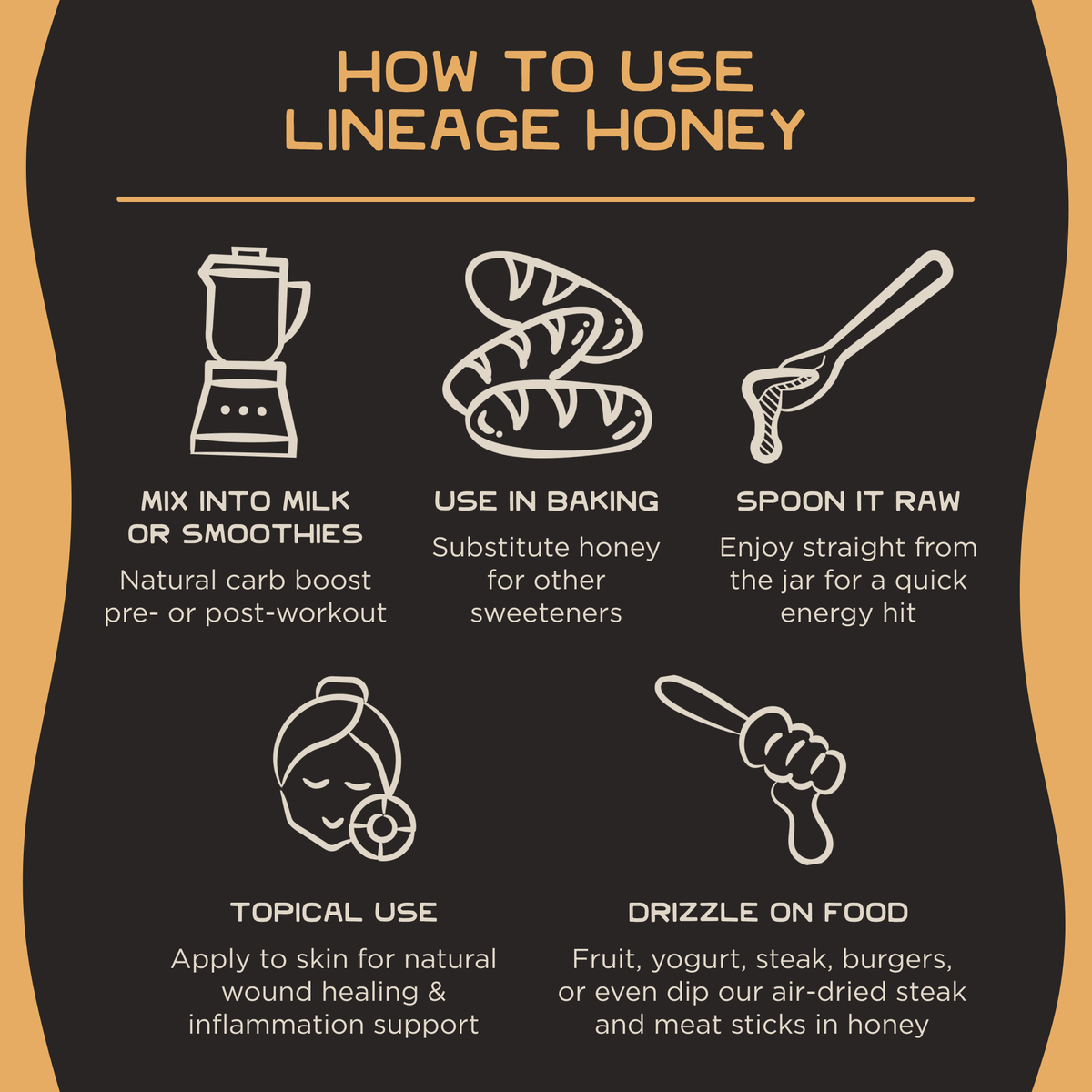 HOW TO USE LINEAGE HONEY

MIX INTO MILK OR SMOOTHIES
Natural carb boost pre- or post-workout

USE IN BAKING
Substitute honey for other sweeteners

SPOON IT RAW
Enjoy straight from the jar for a quick energy hit

TOPICAL USE
Apply to skin for natural wound healing & inflammation support

DRIZZLE ON FOOD
Fruit, yogurt, steak, burgers, or even dip our air-dried steak and meat sticks in honey