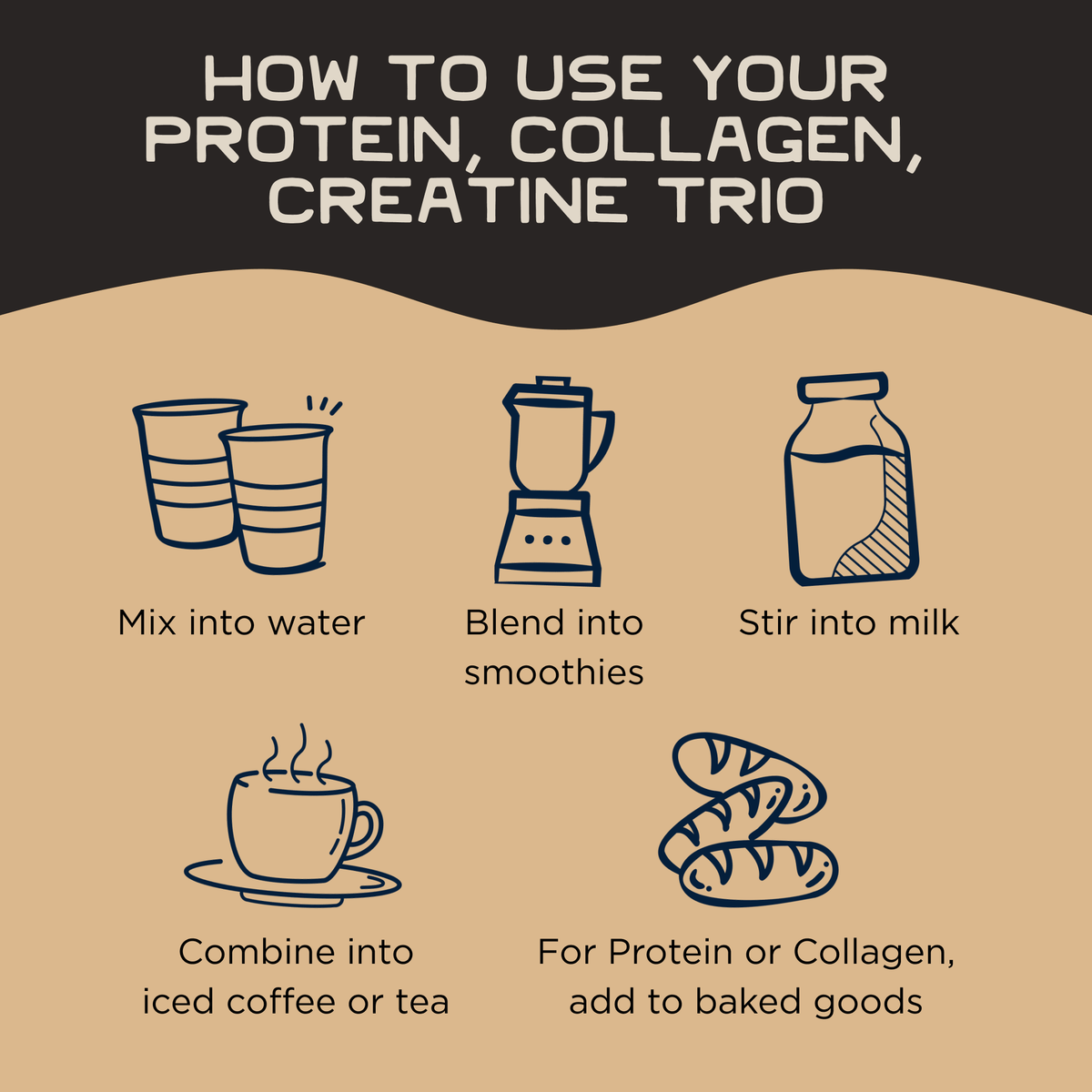 HOW TO USE YOUR PROTEIN, COLLAGEN, CREATINE TRIO

Mix into water

Blend into smoothies

Stir into milk

Combine into iced coffee or tea

For Protein or Collagen, add to baked goods