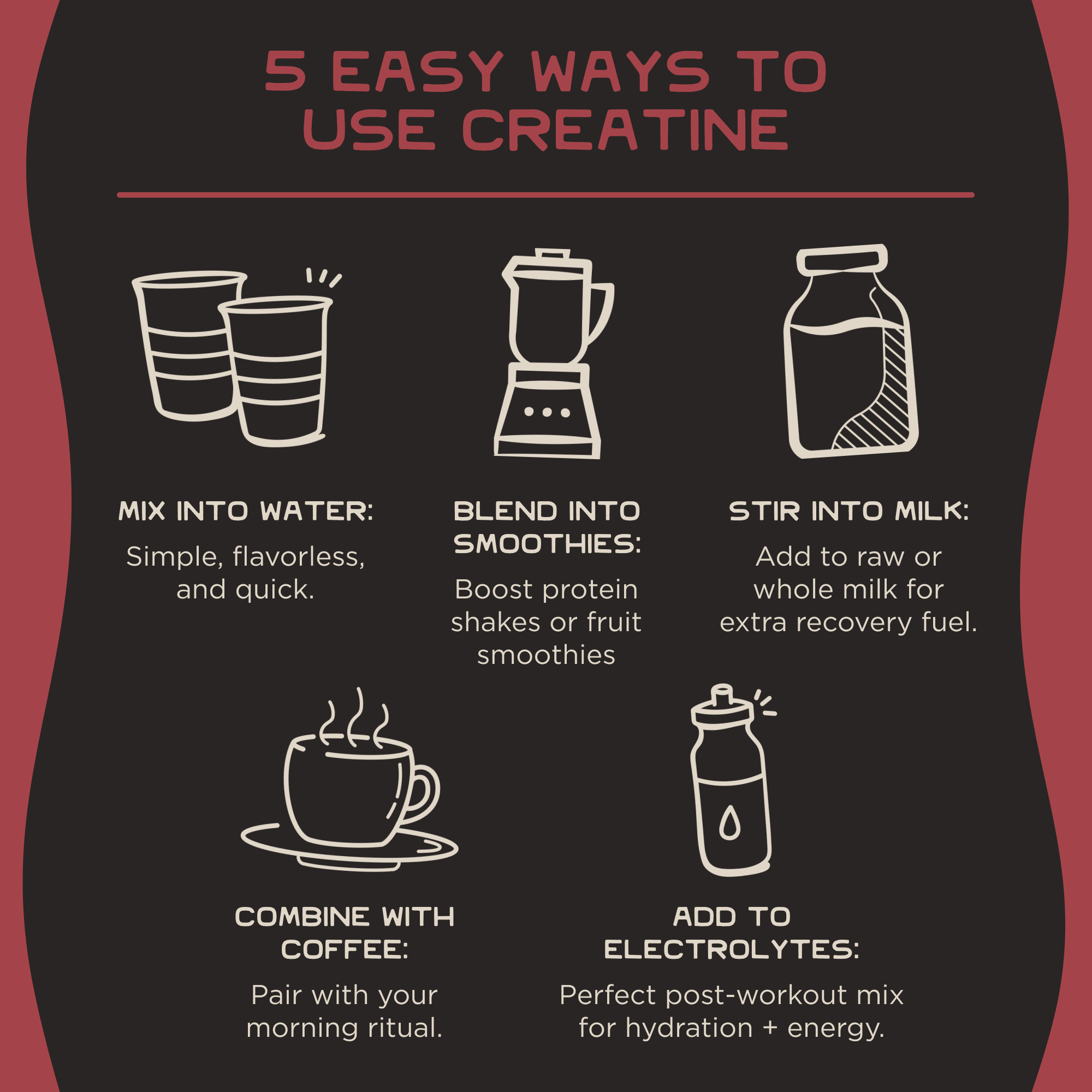 5 EASY WAYS TO USE CREATINE

MIX INTO WATER:

Simple, flavorless, and quick.

BLEND INTO SMOOTHIES:

Boost protein shakes or fruit smoothies

STIR INTO MILK:

Add to raw or whole milk for extra recovery fuel.

COMBINE WITH COFFEE:

Pair with your morning ritual.

ADD TO ELECTROLYTES:

Perfect post-workout mix for hydration + energy.