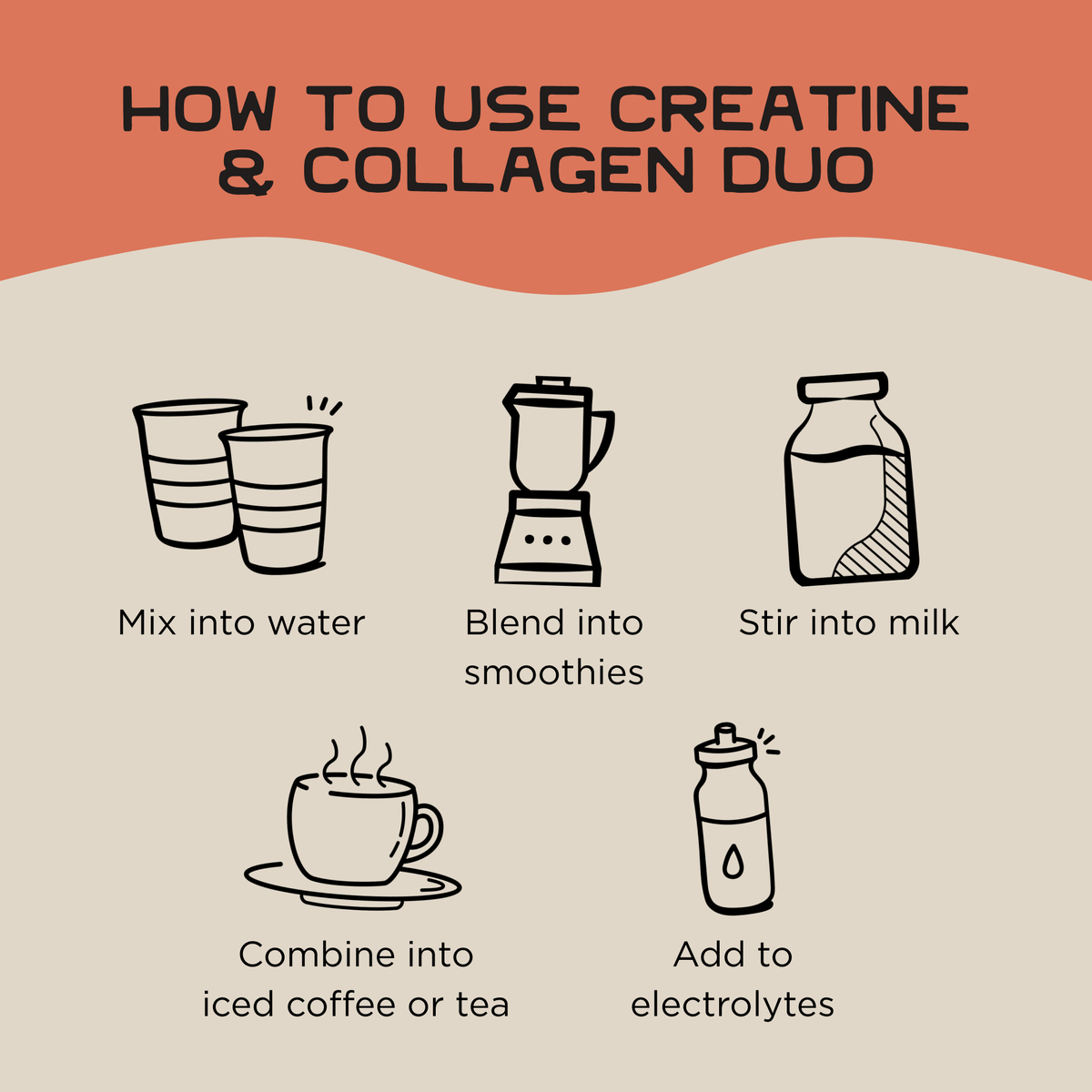 HOW TO USE CREATINE & COLLAGEN DUO

Mix into water

Blend into smoothies

Stir into milk

Combine into iced coffee or tea

Add to electrolytes